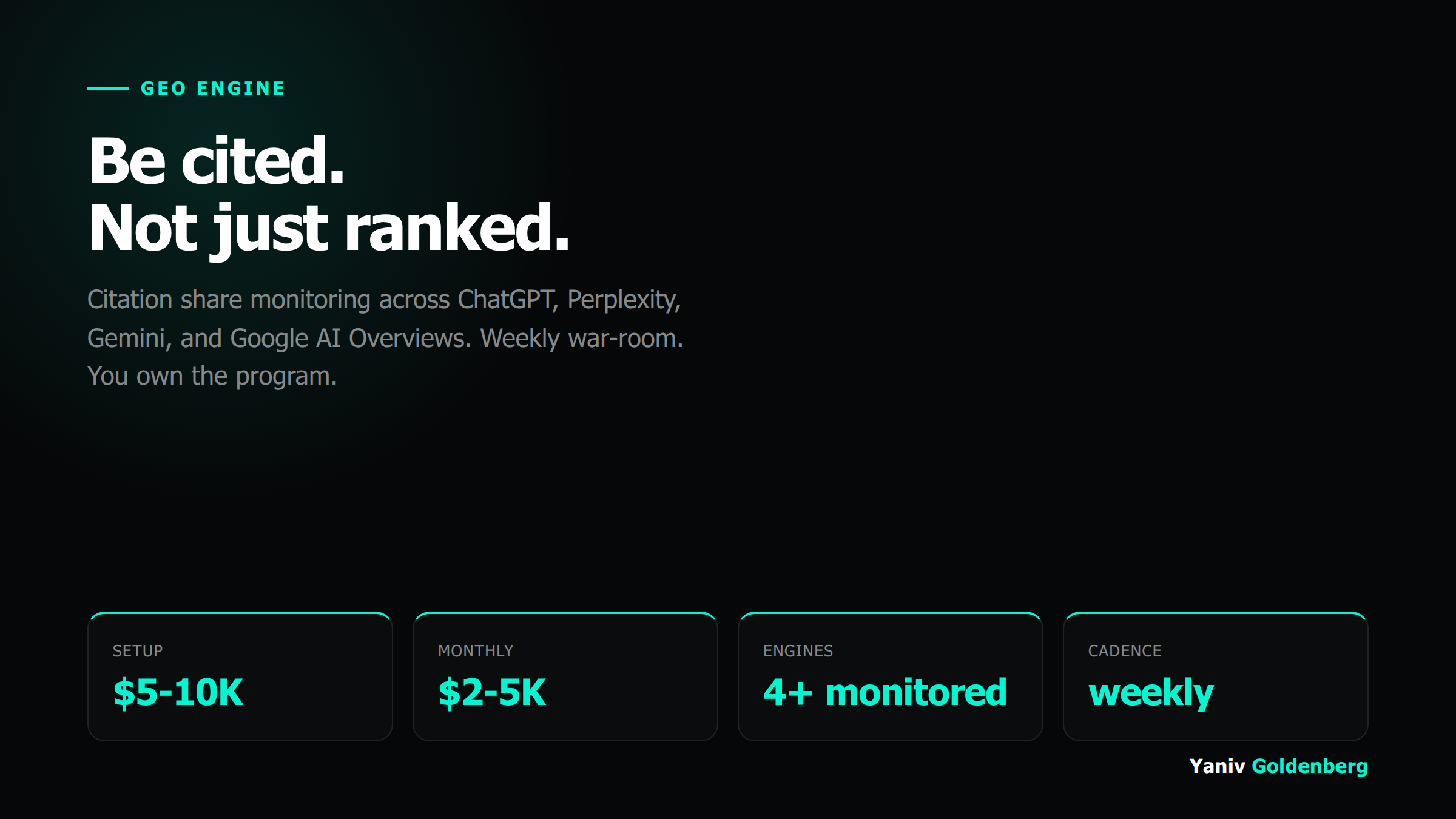 GEO ENGINE

Be cited.
Not just ranked.

Citation share monitoring across ChatGPT, Perplexity, Gemini, and Google AI Overviews. Weekly war-room. You own the program.

SETUP
$5-10K

MONTHLY
$2-5K

ENGINES
4+ monitored

CADENCE
weekly

Yaniv Goldenberg