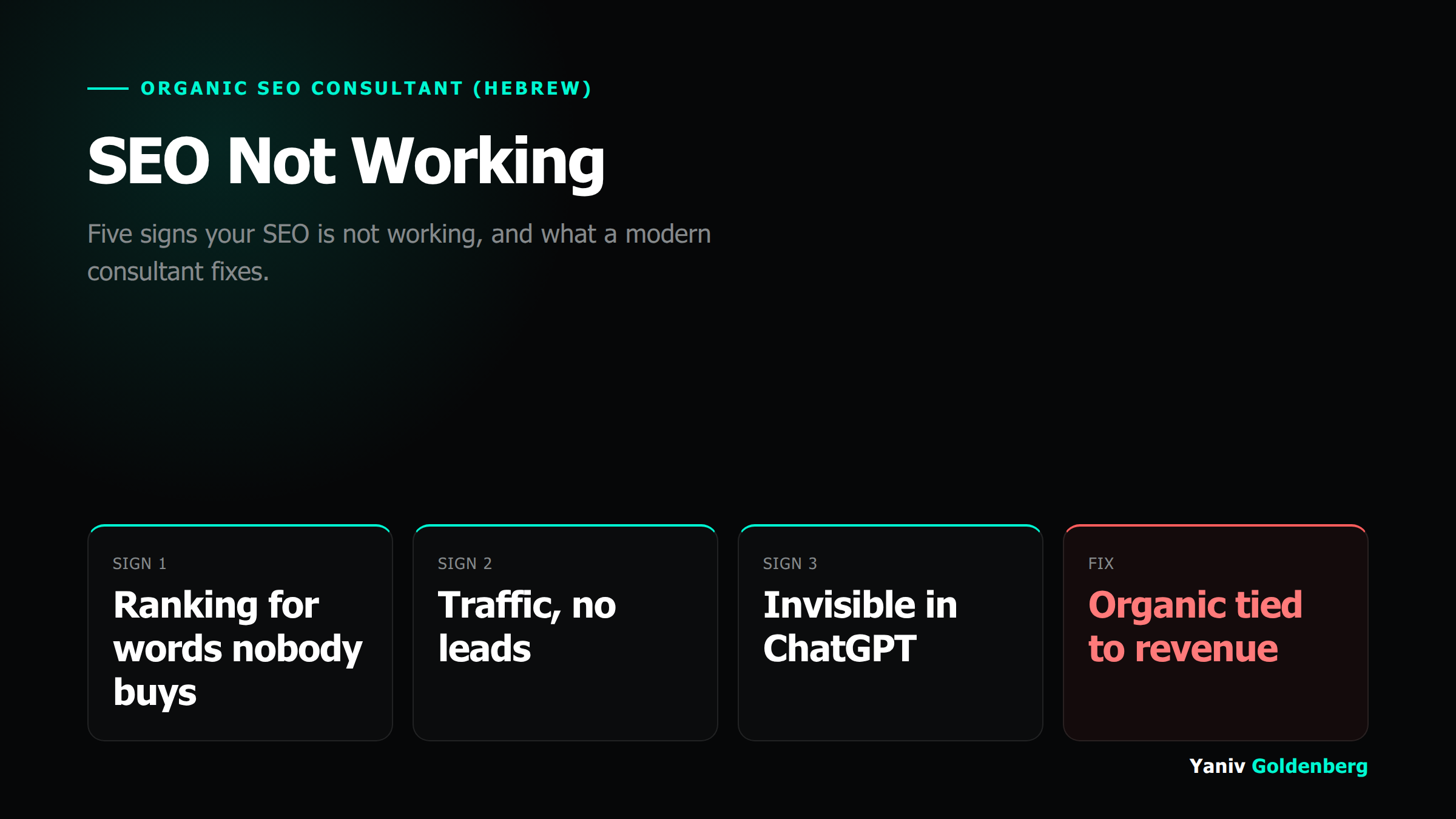 ORGANIC SEO CONSULTANT (HEBREW)

SEO Not Working

Five signs your SEO is not working, and what a modern consultant fixes.

SIGN 1

Ranking for words nobody buys

SIGN 2

Traffic, no leads

SIGN 3

Invisible in ChatGPT

FIX

Organic tied to revenue

Yaniv Goldenberg